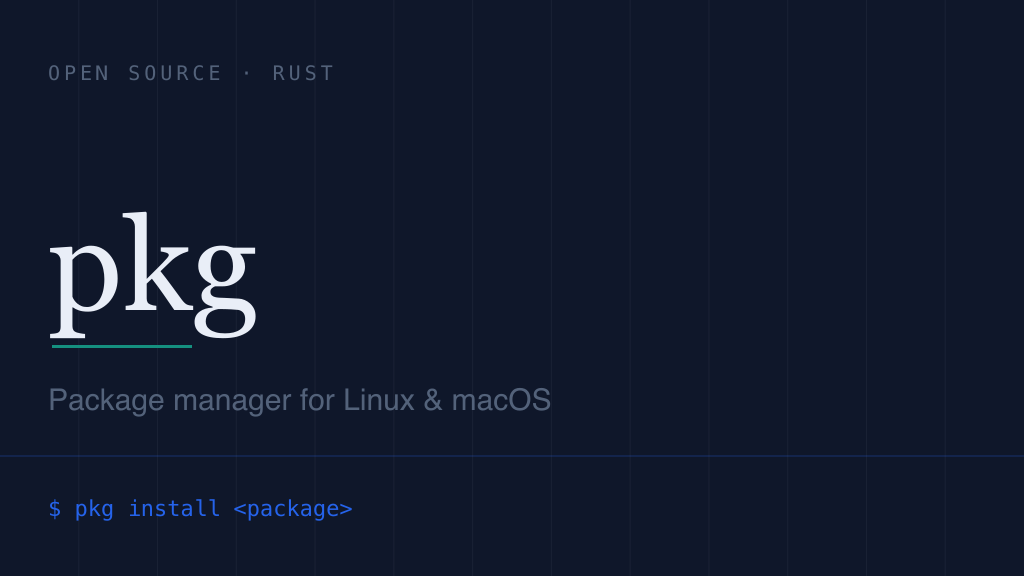 OPEN SOURCE · RUST

pkg

Package manager for Linux & macOS

$ pkg install <package>